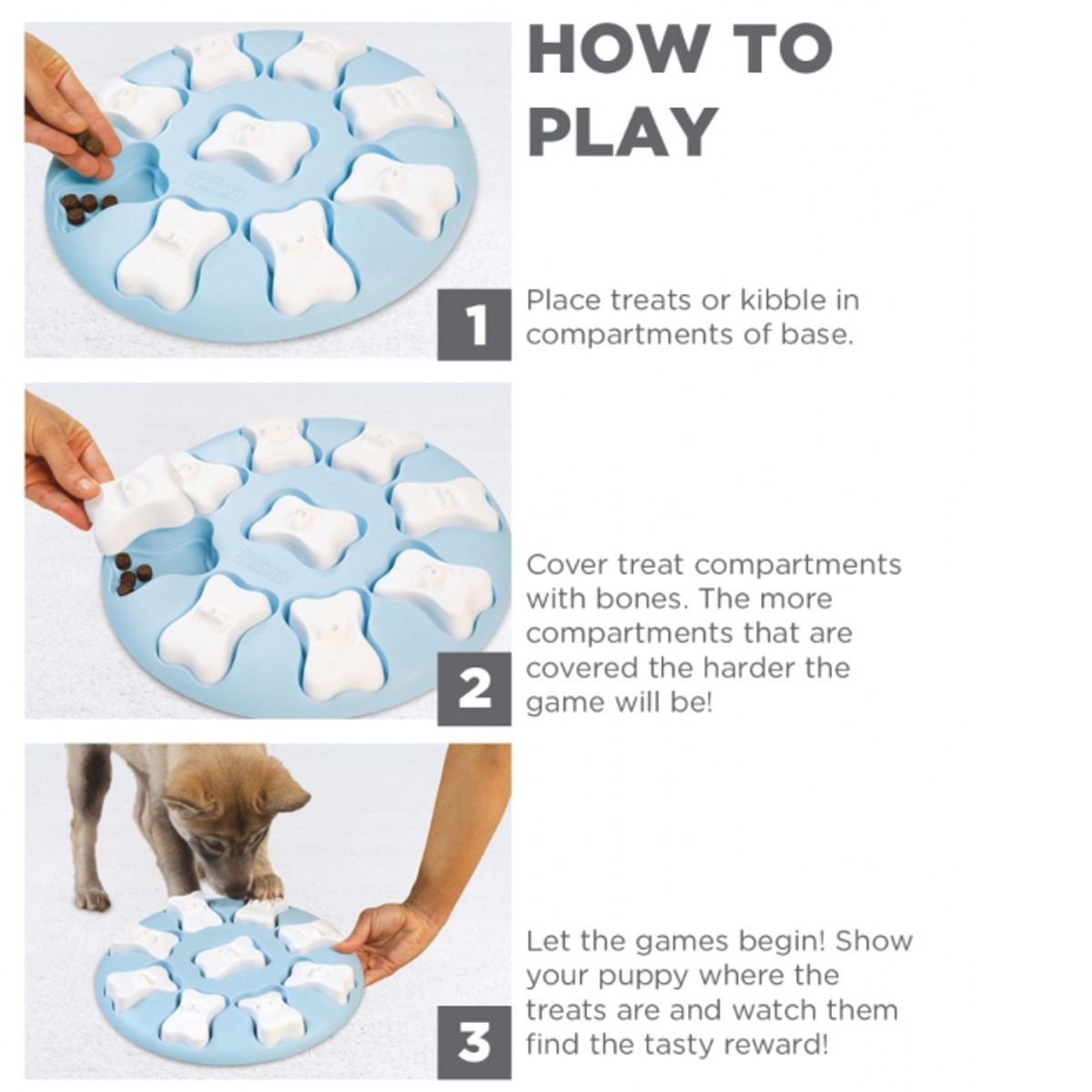 HOW TO PLAY

1

Place treats or kibble in compartments of base.

2

Cover treat compartments with bones. The more compartments that are covered the harder the game will be!

3

Let the games begin! Show your puppy where the treats are and watch them find the tasty reward!